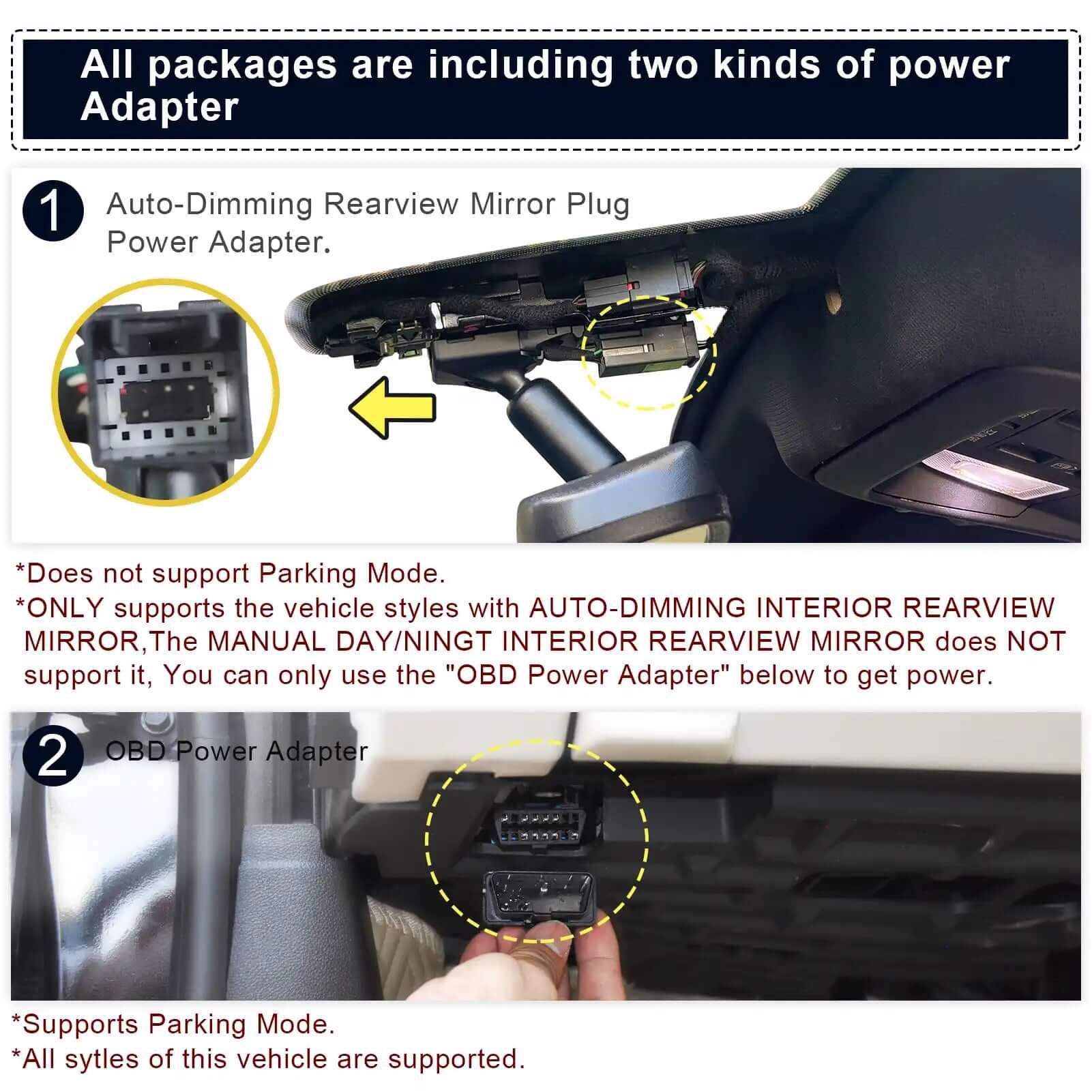 All packages are including two kinds of power Adapter

1 Auto-Dimming Rearview Mirror Plug Power Adapter.

*Does not support Parking Mode.
*ONLY supports the vehicle styles with AUTO-DIMMING INTERIOR REARVIEW MIRROR,The MANUAL DAY/NINGT INTERIOR REARVIEW MIRROR does NOT support it, You can only use the "OBD Power Adapter" below to get power.

2 OBD Power Adapter

*Supports Parking Mode.
*All sytles of this vehicle are supported.