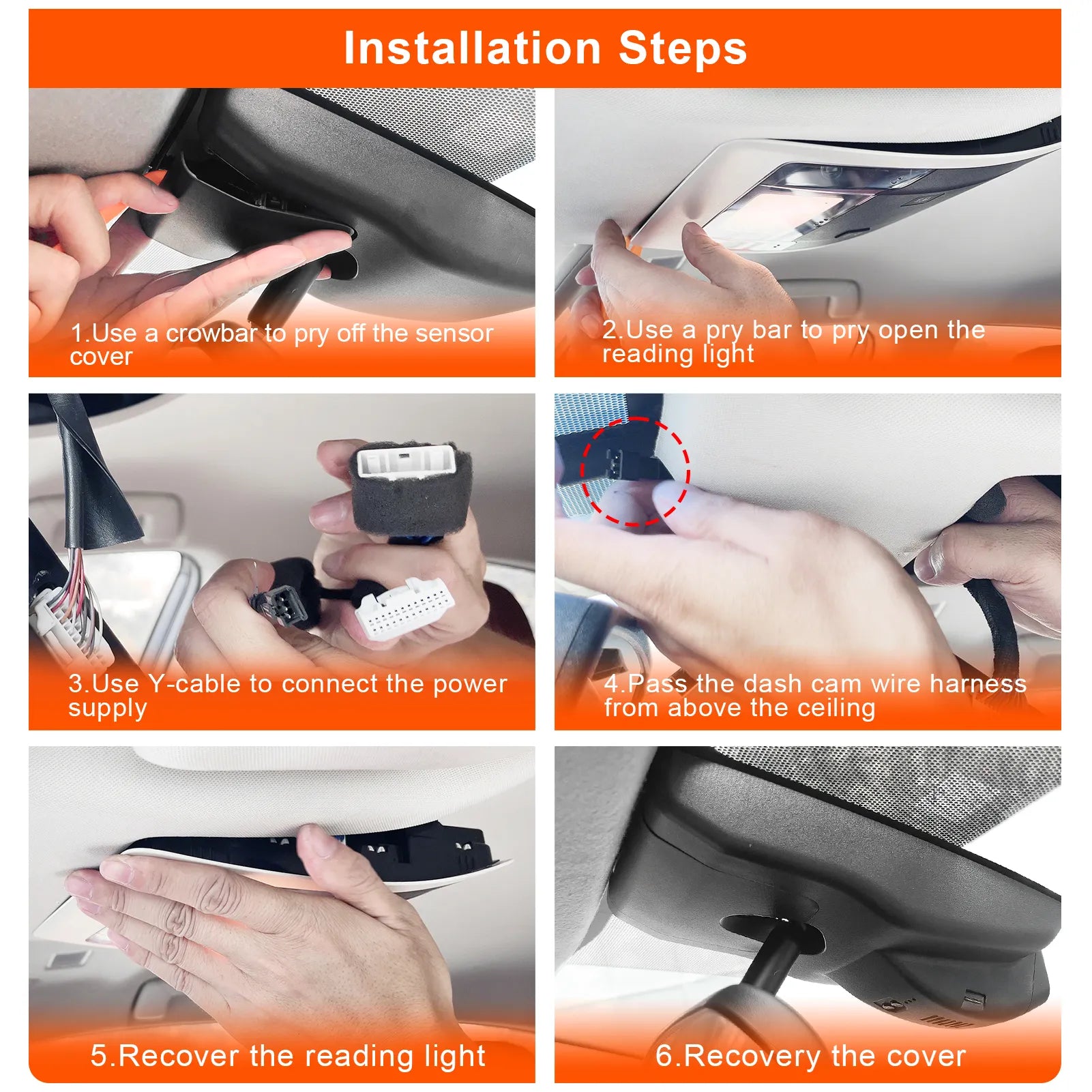 Installation Steps

1.Use a crowbar to pry off the sensor cover

2.Use a pry bar to pry open the reading light

3.Use Y-cable to connect the power supply

4.Pass the dash cam wire harness from above the ceiling

5.Recover the reading light

6.Recovery the cover