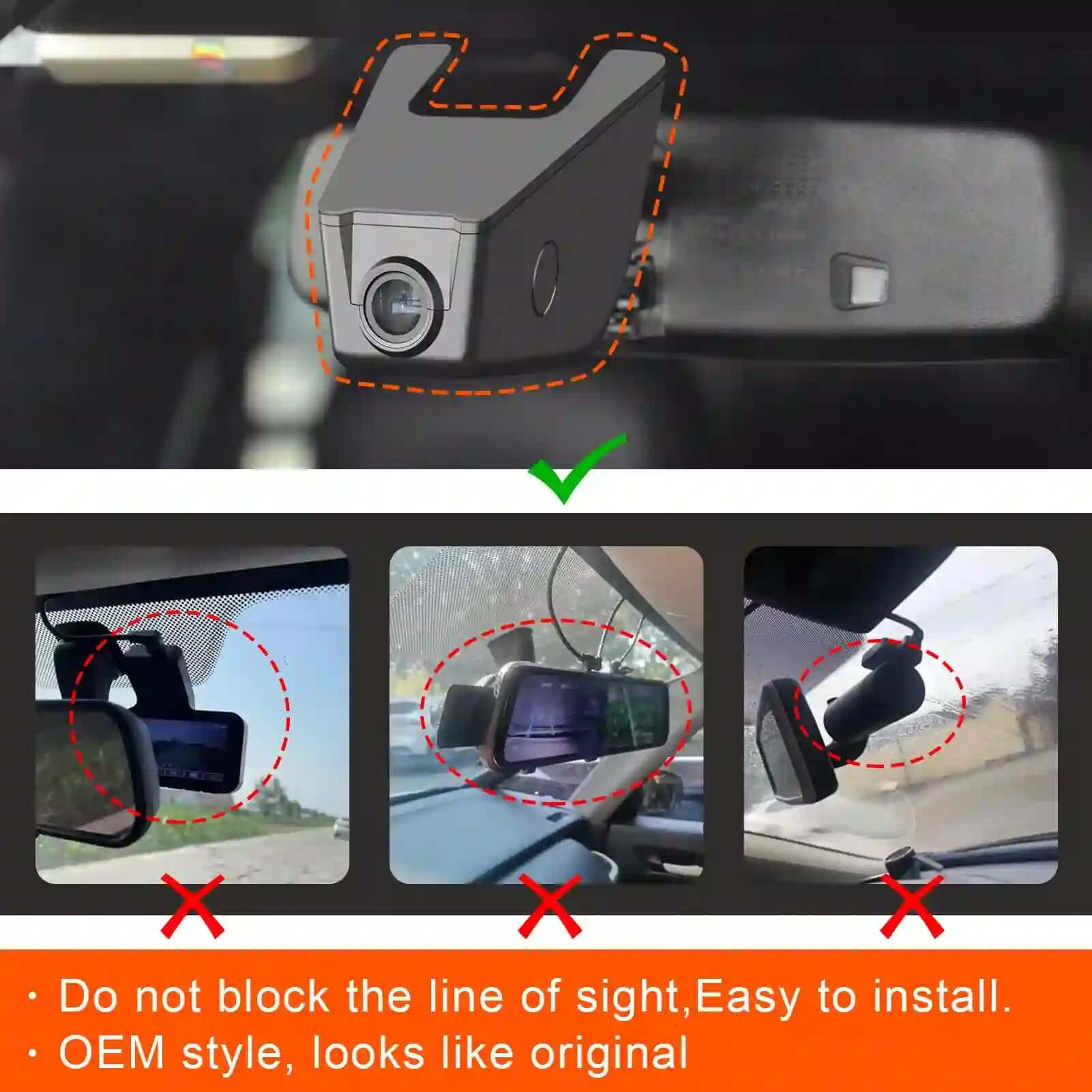 · Do not block the line of sight,Easy to install.
· OEM style, looks like original