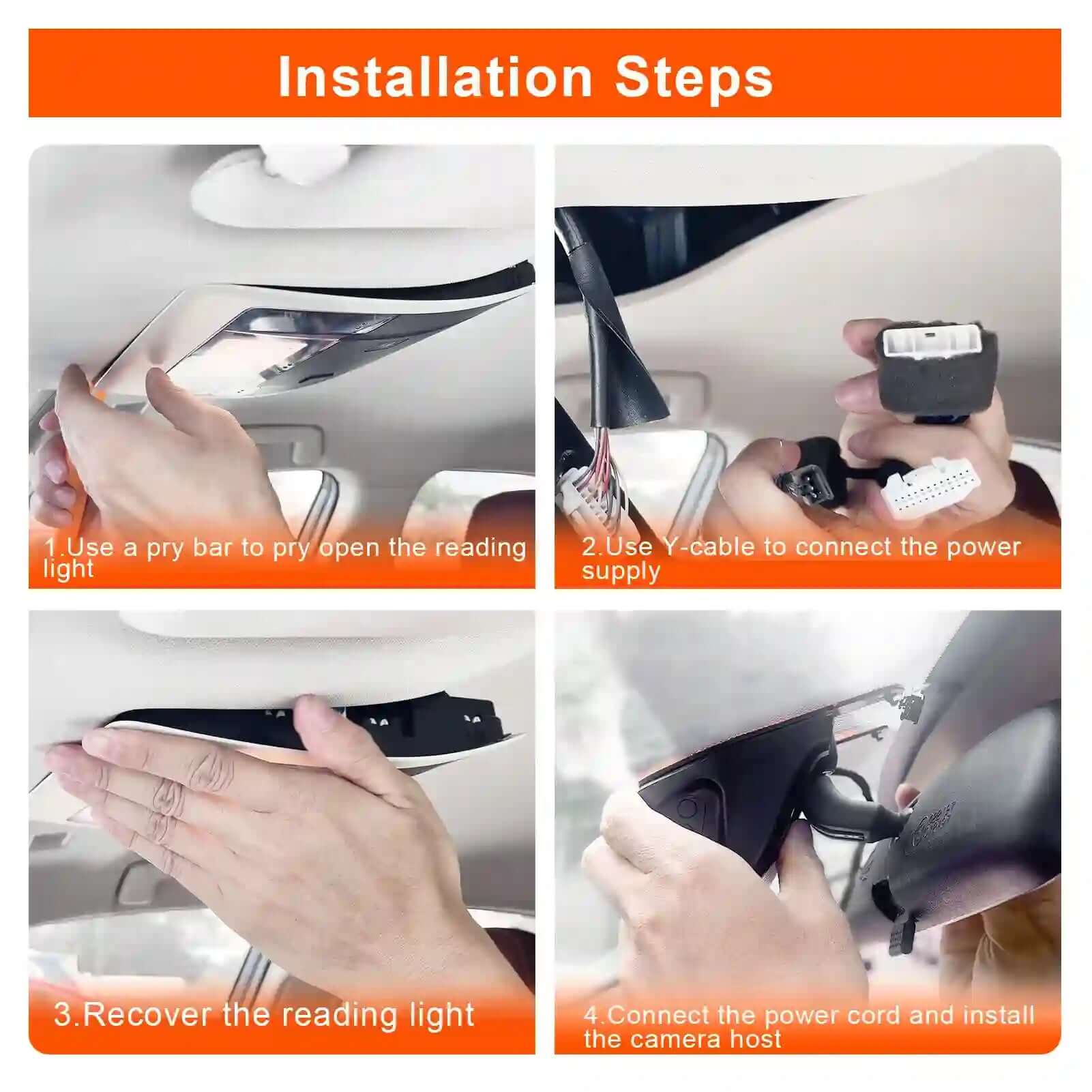 Installation Steps

1.Use a pry bar to pry open the reading light

2.Use Y-cable to connect the power supply

3.Recover the reading light

4.Connect the power cord and install the camera host