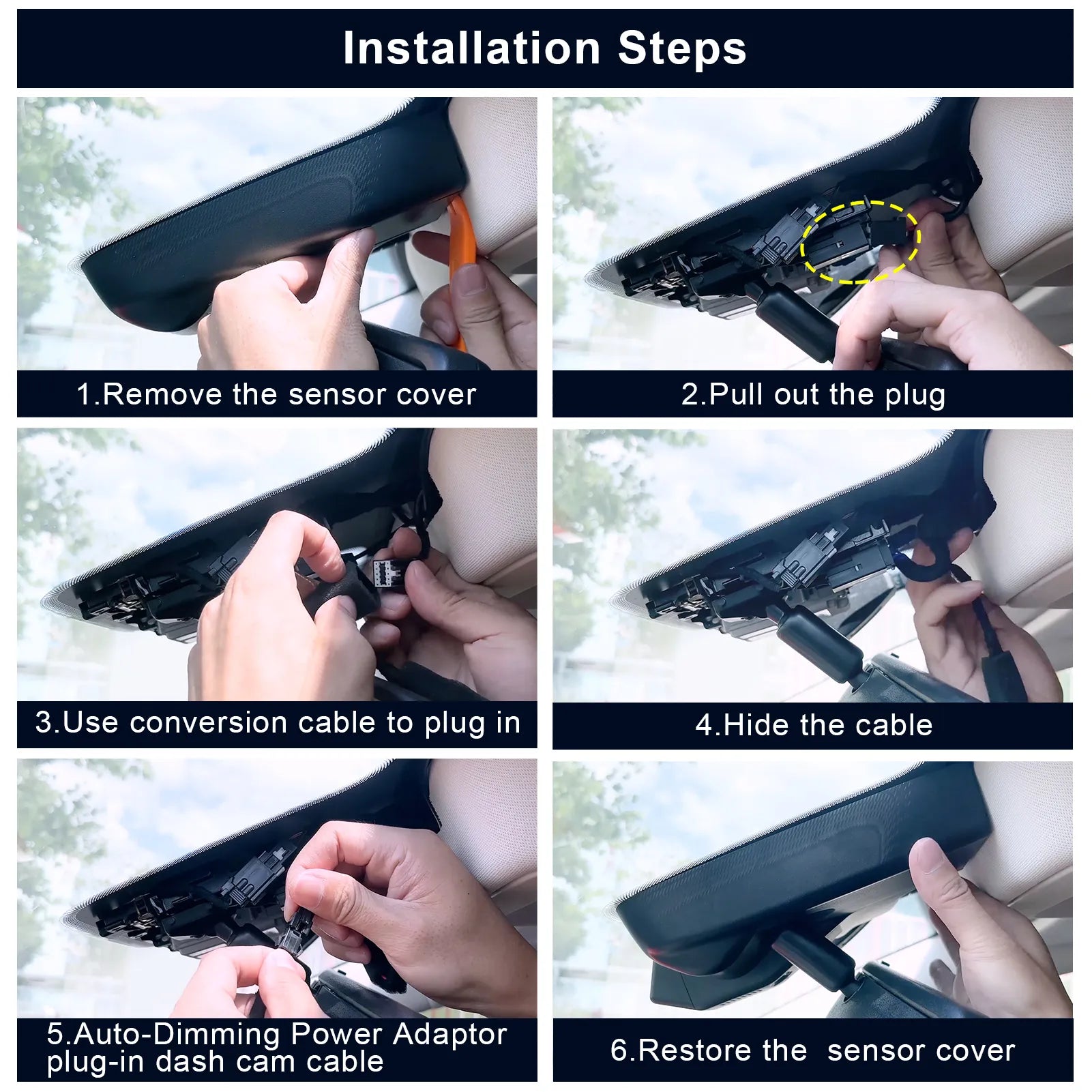 Installation Steps

1.Remove the sensor cover

2.Pull out the plug

3.Use conversion cable to plug in

4.Hide the cable

5.Auto-Dimming Power Adaptor plug-in dash cam cable

6.Restore the  sensor cover