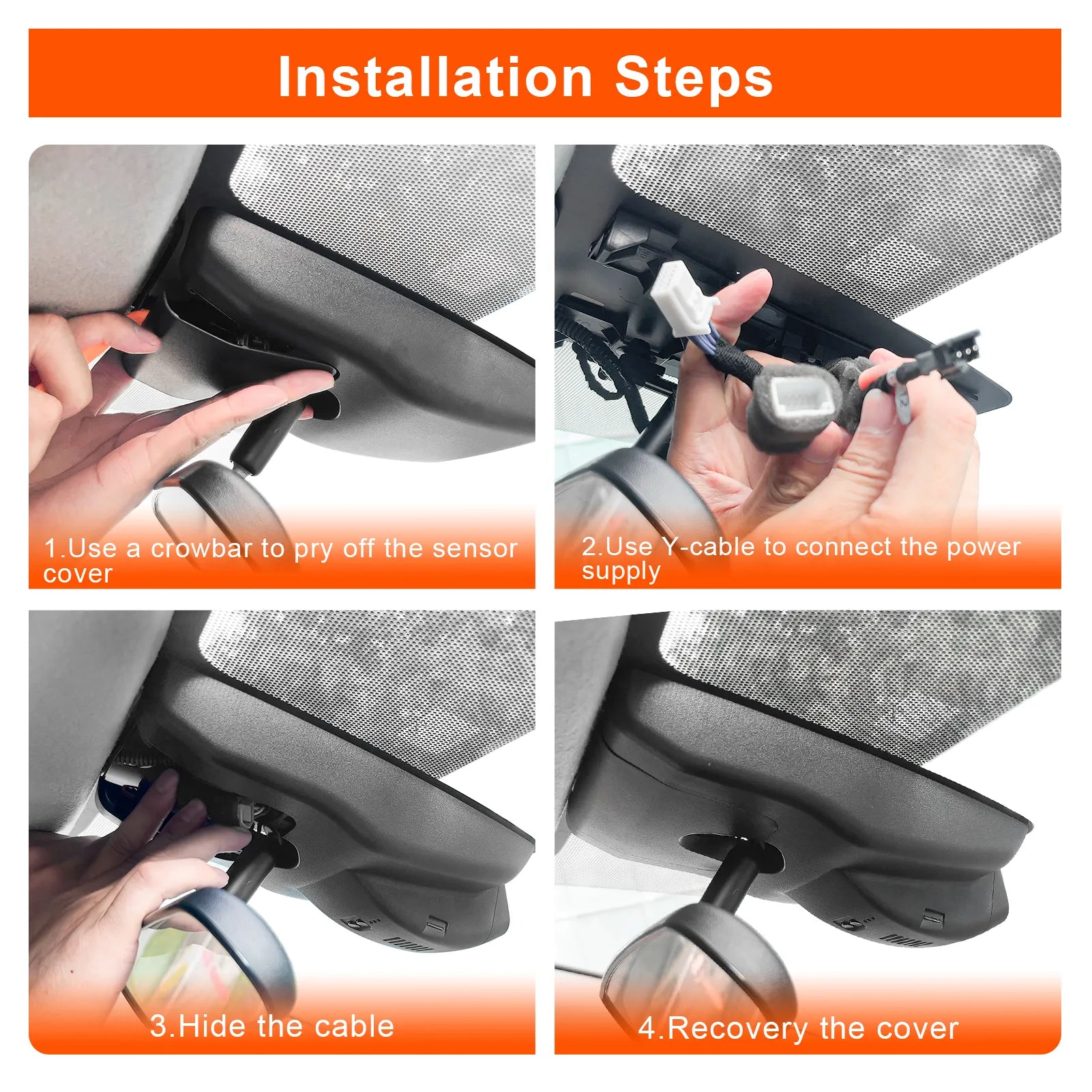 Installation Steps

1.Use a crowbar to pry off the sensor cover

2.Use Y-cable to connect the power supply

3.Hide the cable

4.Recovery the cover