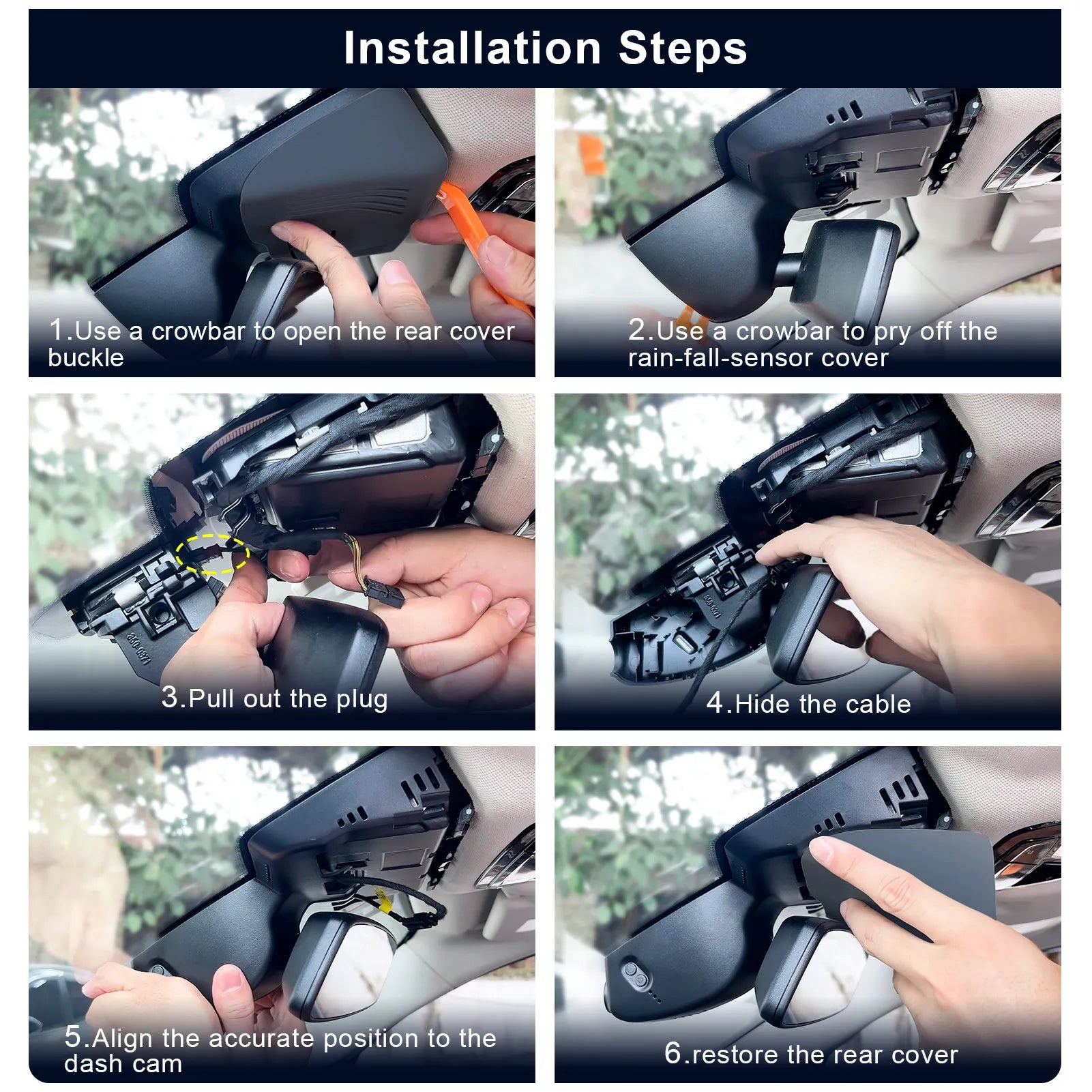 Installation Steps

1.Use a crowbar to open the rear cover buckle

2.Use a crowbar to pry off the rain-fall-sensor cover

3.Pull out the plug

4.Hide the cable

5.Align the accurate position to the dash cam

6.restore the rear cover