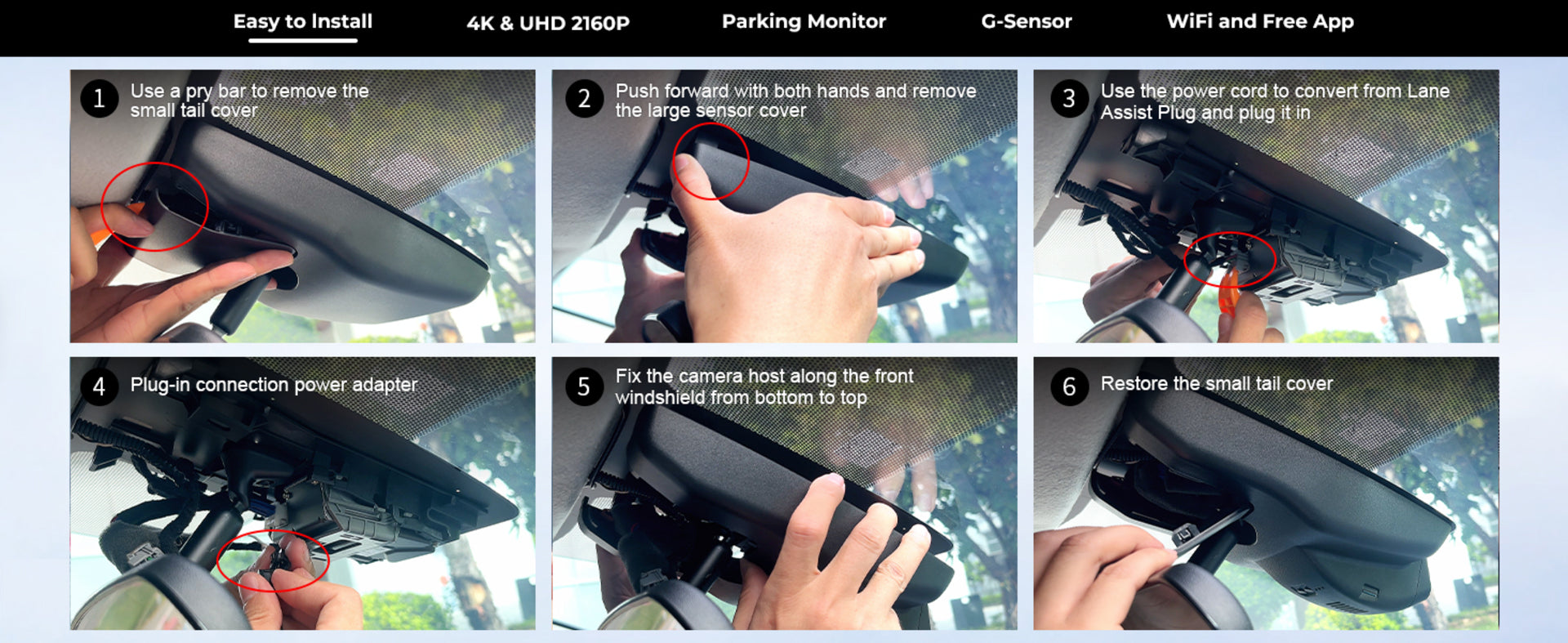 Easy to Install 4K & UHD 2160P Parking Monitor G-Sensor WiFi and Free App

1 Use a pry bar to remove the small tail cover

2 Push forward with both hands and remove the large sensor cover

3 Use the power cord to convert from Lane Assist Plug and plug it in

4 Plug-in connection power adapter

5 Fix the camera host along the front windshield from bottom to top

6 Restore the small tail cover